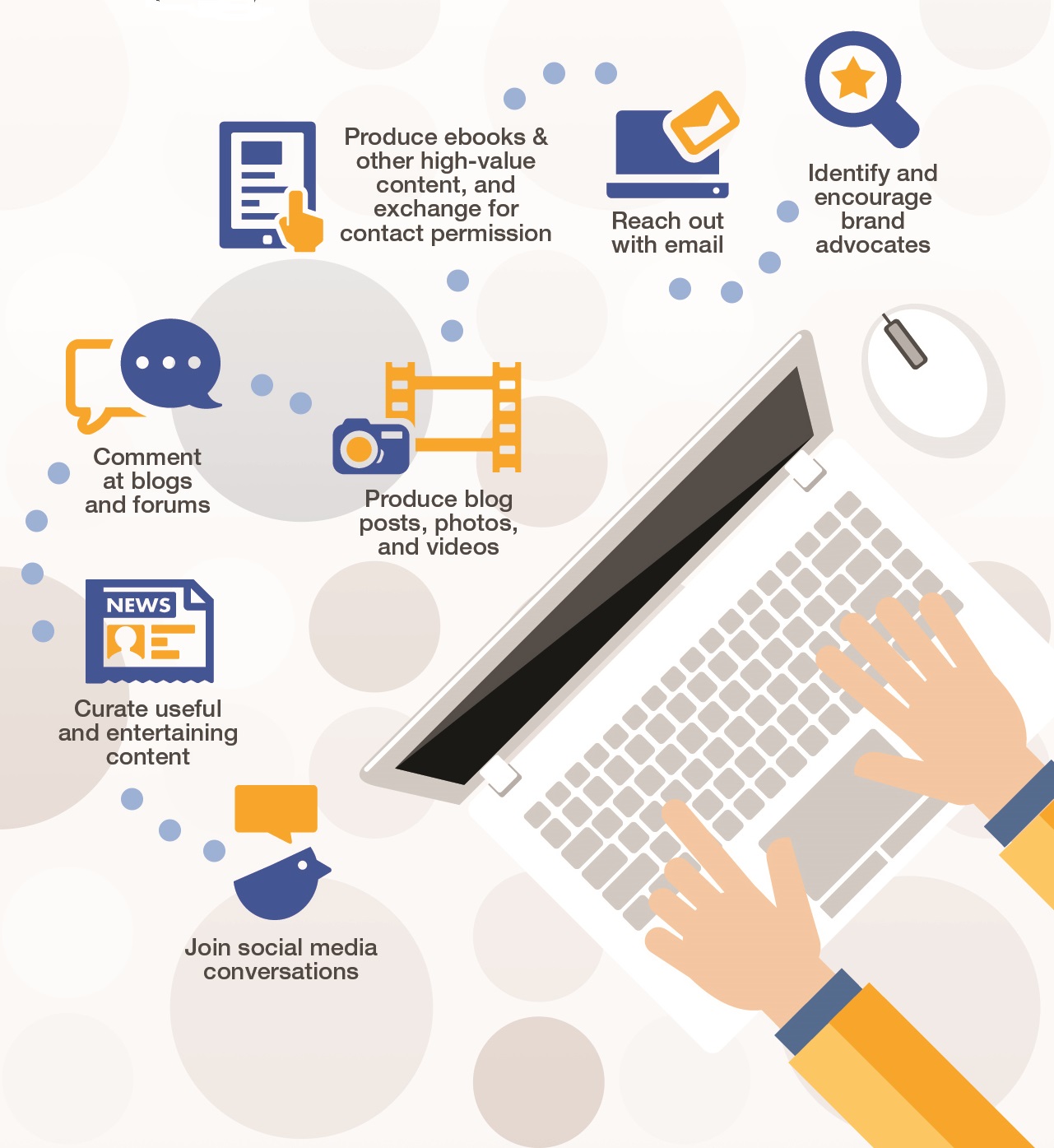 Produce ebooks & other high-value content, and exchange for contact permission

Reach out with email

Identify and encourage brand advocates

Comment at blogs and forums

Produce blog posts, photos, and videos

NEWS

Curate useful and entertaining content

Join social media conversations