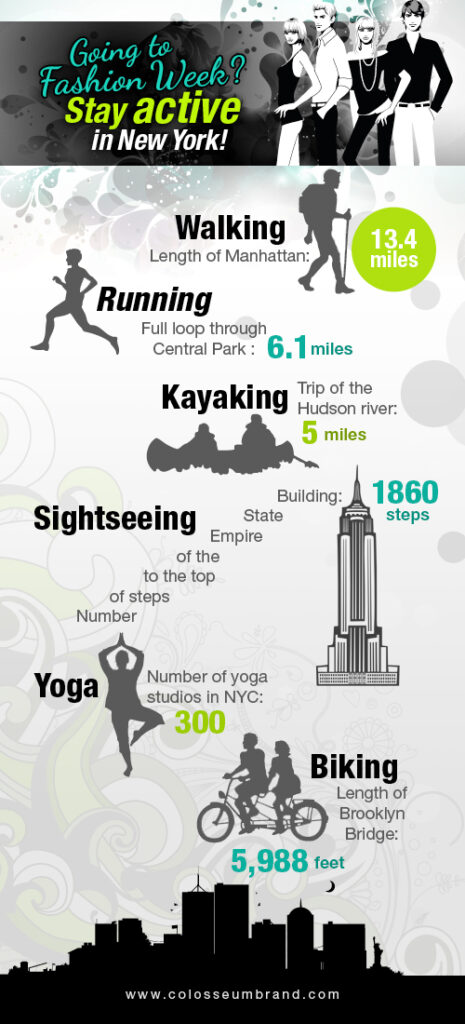 Going to Fashion Week? Stay active in New York!

Walking
Length of Manhattan: 13.4 miles

Running
Full loop through Central Park : 6.1 miles

Kayaking
Trip of the Hudson river: 5 miles

Sightseeing
Number of steps to the top of the Empire State Building: 1860 steps

Yoga
Number of yoga studios in NYC: 300

Biking
Length of Brooklyn Bridge: 5,988 feet

www.colosseumbrand.com